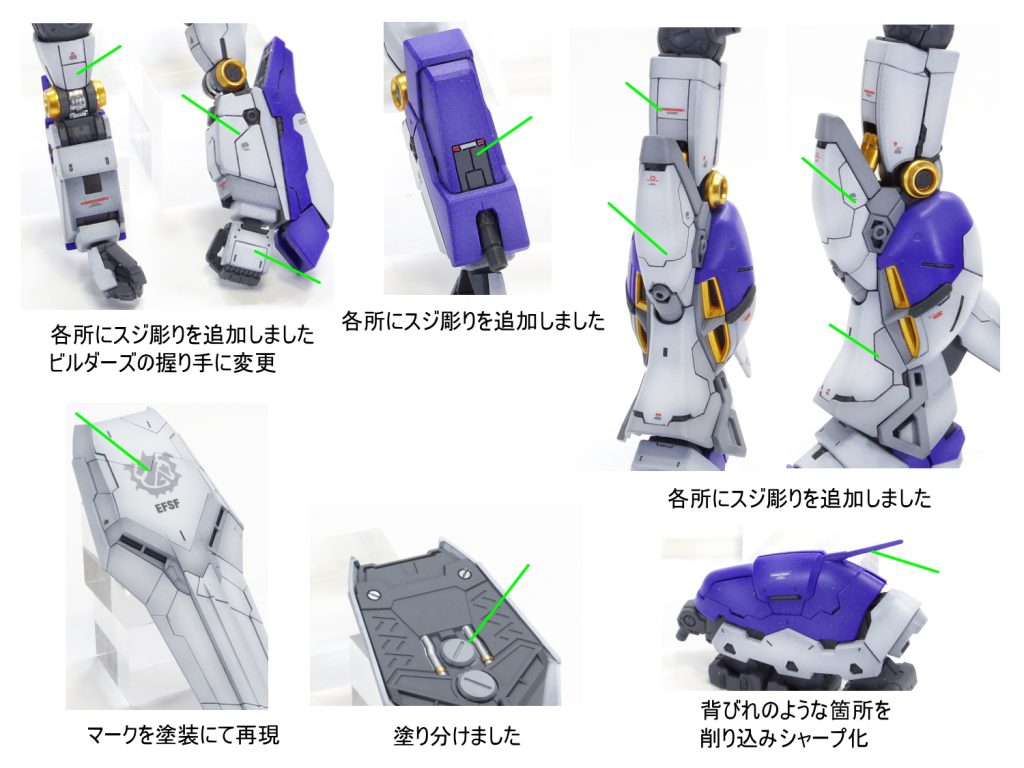 各所にスジ彫りを追加しました
ビルダーズの握り手に変更

各所にスジ彫りを追加しました

各所にスジ彫りを追加しました

EFSF

マークを塗装にて再現

塗り分けました

背びれのような箇所を
削り込みシャープ化