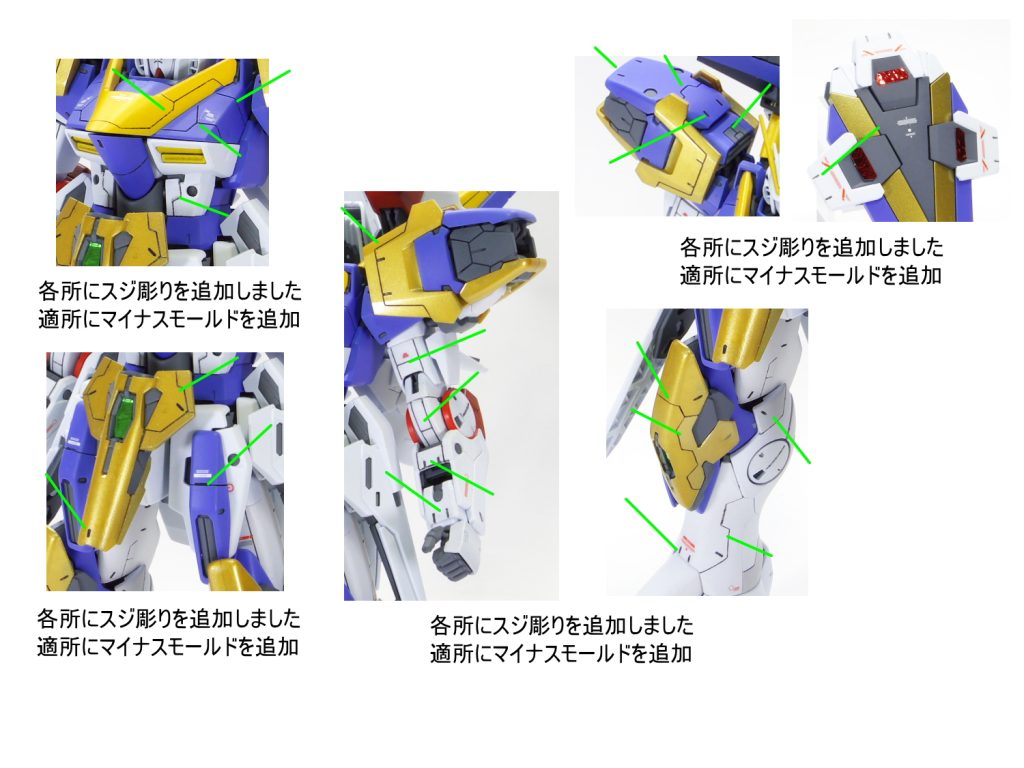 各所にスジ彫りを追加しました
適所にマイナスモールドを追加

各所にスジ彫りを追加しました
適所にマイナスモールドを追加

各所にスジ彫りを追加しました
適所にマイナスモールドを追加

各所にスジ彫りを追加しました
適所にマイナスモールドを追加