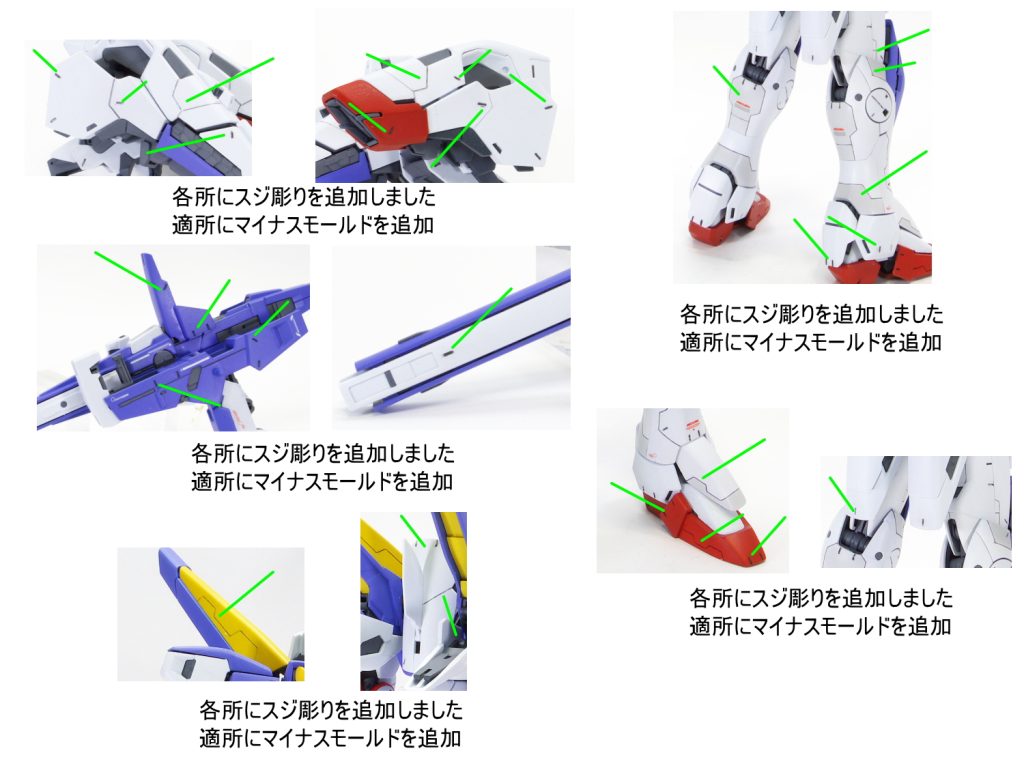 各所にスジ彫りを追加しました
適所にマイナスモールドを追加

各所にスジ彫りを追加しました
適所にマイナスモールドを追加

各所にスジ彫りを追加しました
適所にマイナスモールドを追加

各所にスジ彫りを追加しました
適所にマイナスモールドを追加

各所にスジ彫りを追加しました
適所にマイナスモールドを追加