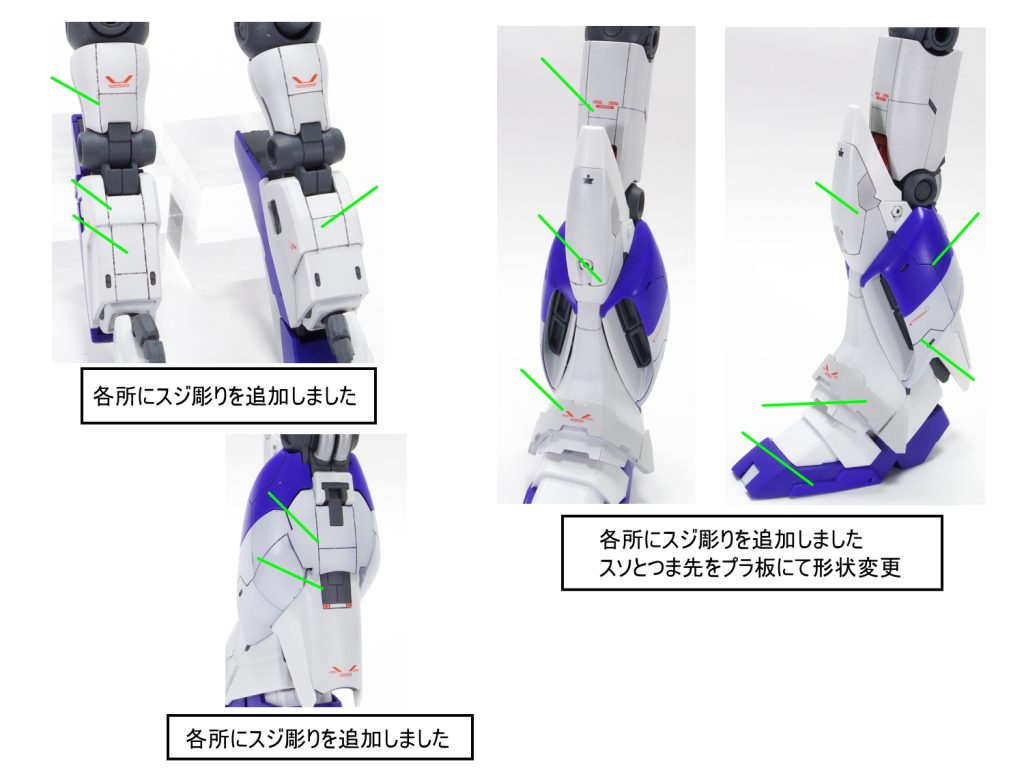 各所にスジ彫りを追加しました

各所にスジ彫りを追加しました

各所にスジ彫りを追加しました
スソとつま先をプラ板にて形状変更