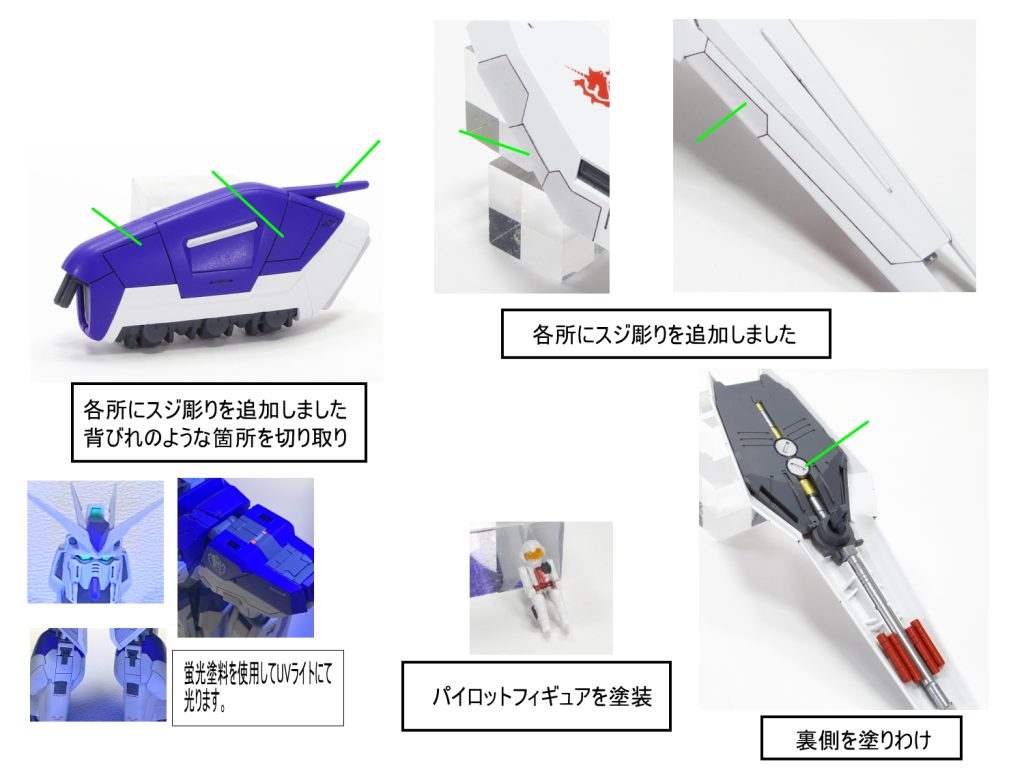 各所にスジ彫りを追加しました

各所にスジ彫りを追加しました
背びれのような箇所を切り取り

蛍光塗料を使用してUVライトにて光ります。

パイロットフィギュアを塗装

裏側を塗りわけ