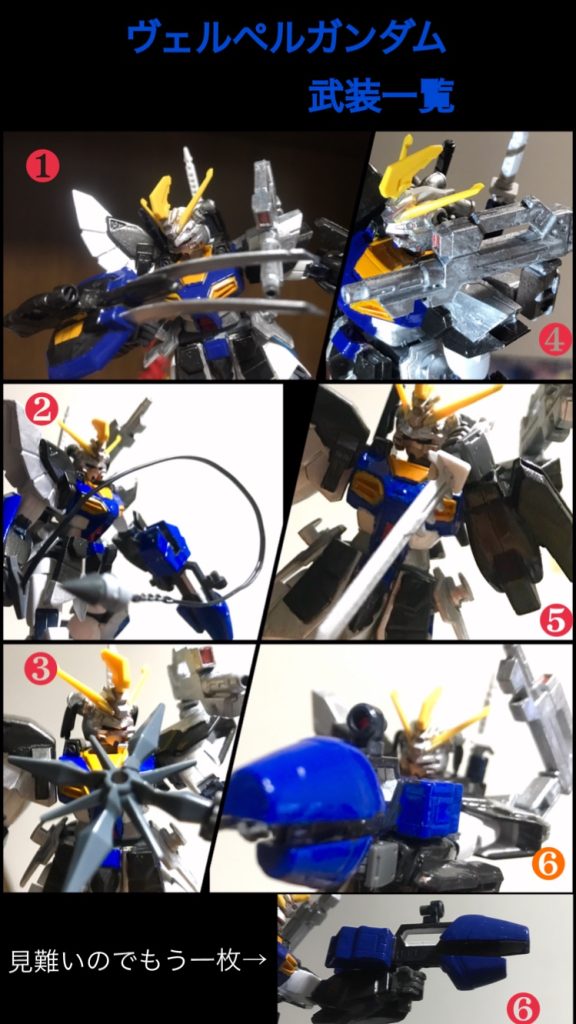 ヴェルペルガンダム
武装一覧

❶
❹
❷
❺
❸
❻
見難いのでもう一枚→
❻