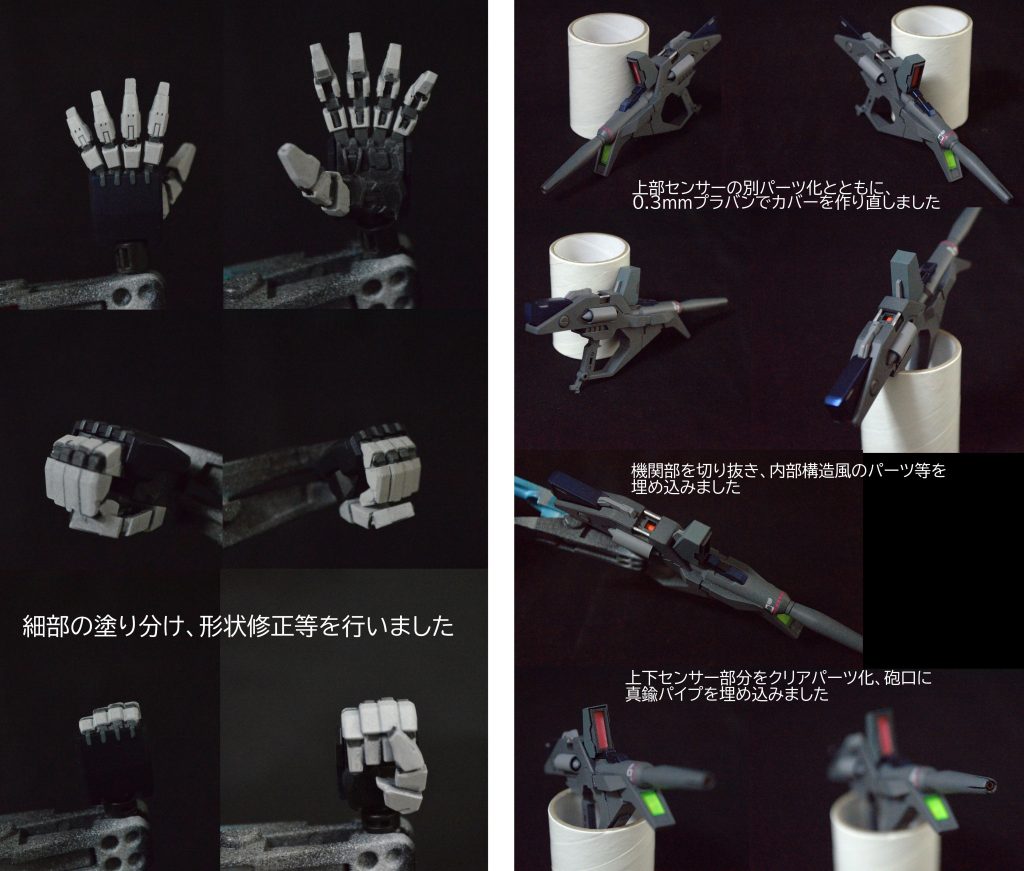 細部の塗り分け、形状修正等を行いました

上部センサーの別パーツ化とともに、0.3mmプラバンでカバーを作り直しました

機関部を切り抜き、内部構造風のパーツ等を埋め込みました

上下センサー部分をクリアパーツ化、砲口に真鍮パイプを埋め込みました