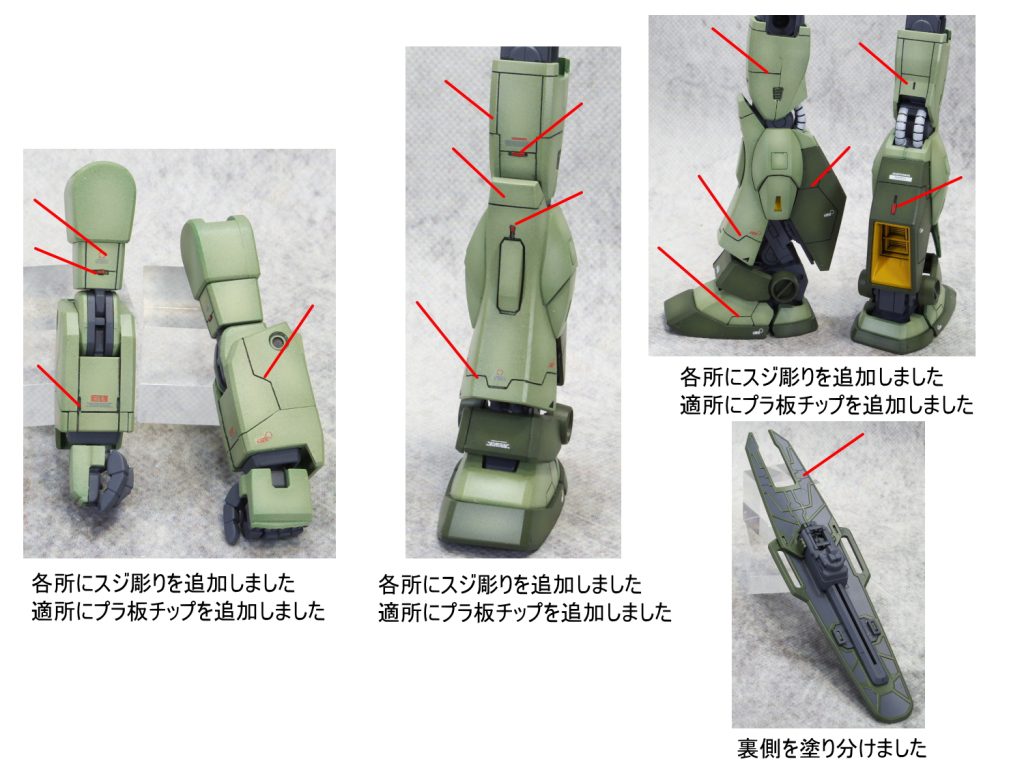 各所にスジ彫りを追加しました
適所にプラ板チップを追加しました

各所にスジ彫りを追加しました
適所にプラ板チップを追加しました

各所にスジ彫りを追加しました
適所にプラ板チップを追加しました

裏側を塗り分けました