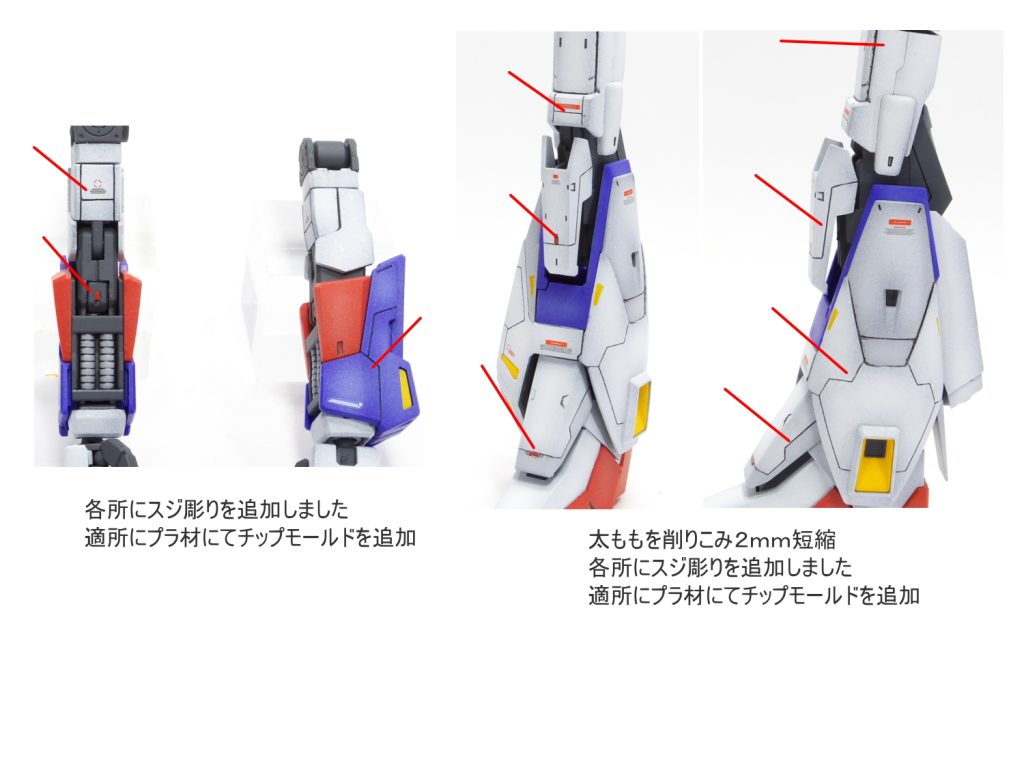 各所にスジ彫りを追加しました
適所にプラ材にてチップモールドを追加

太ももを削りこみ2mm短縮
各所にスジ彫りを追加しました
適所にプラ材にてチップモールドを追加