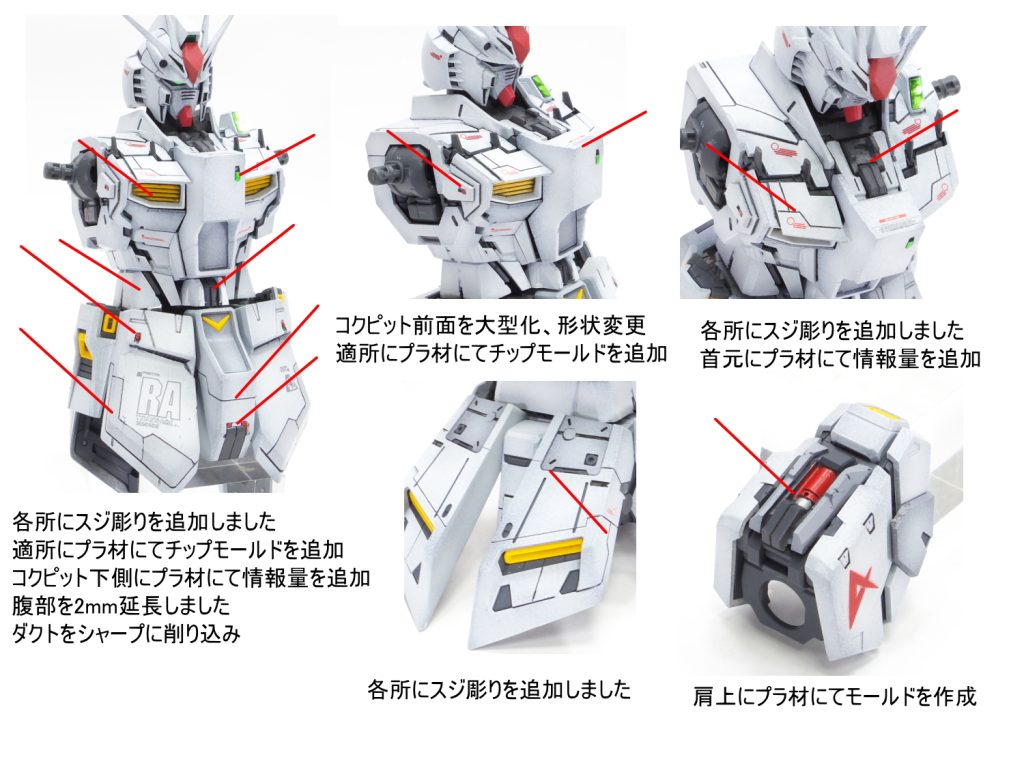 コクピット前面を大型化、形状変更
適所にプラ材にてチップモールドを追加

各所にスジ彫りを追加しました
首元にプラ材にて情報量を追加

RA

各所にスジ彫りを追加しました
適所にプラ材にてチップモールドを追加
コクピット下側にプラ材にて情報量を追加
腹部を2mm延長しました
ダクトをシャープに削り込み

各所にスジ彫りを追加しました

肩上にプラ材にてモールドを作成