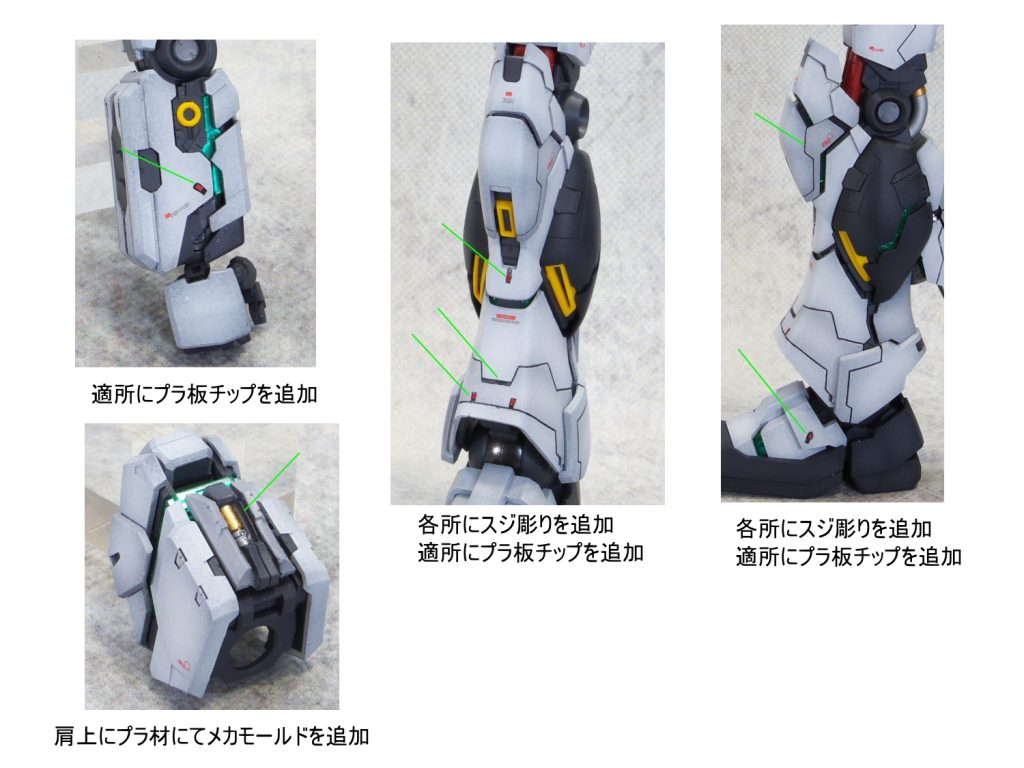 適所にプラ板チップを追加

肩上にプラ材にてメカモールドを追加

各所にスジ彫りを追加
適所にプラ板チップを追加

各所にスジ彫りを追加
適所にプラ板チップを追加