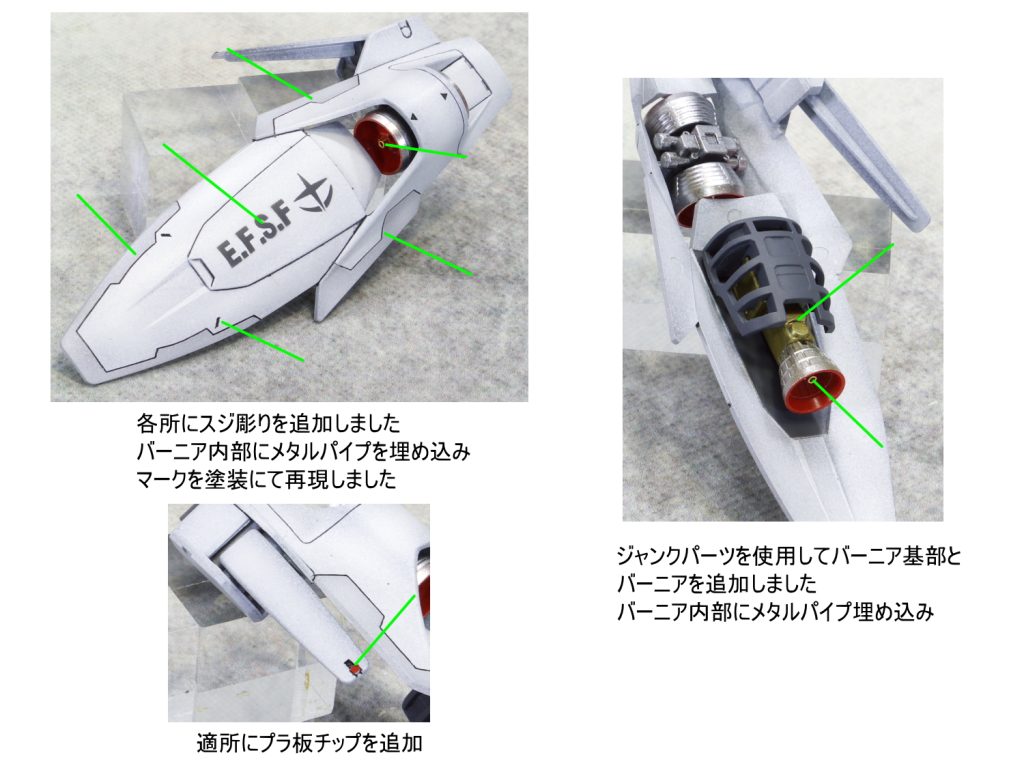 E.F.S.F

各所にスジ彫りを追加しました
バーニア内部にメタルパイプを埋め込み
マークを塗装にて再現しました

適所にプラ板チップを追加

ジャンクパーツを使用してバーニア基部と
バーニアを追加しました
バーニア内部にメタルパイプ埋め込み