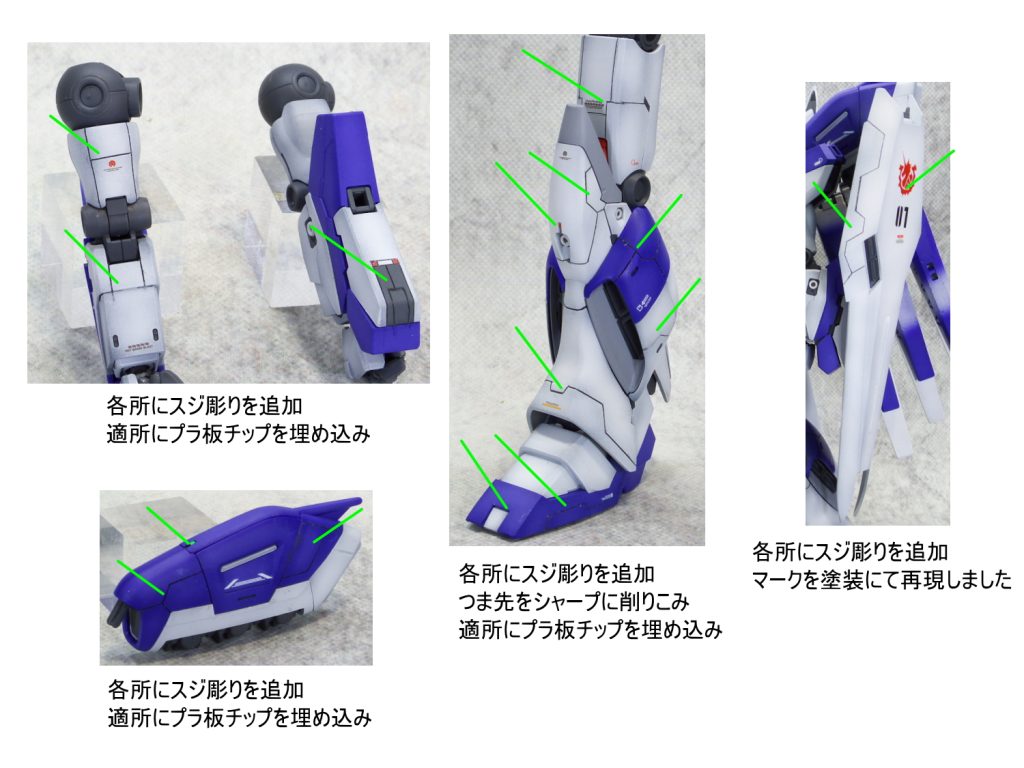 各所にスジ彫りを追加
適所にプラ板チップを埋め込み

各所にスジ彫りを追加
適所にプラ板チップを埋め込み

各所にスジ彫りを追加
つま先をシャープに削りこみ
適所にプラ板チップを埋め込み

01

各所にスジ彫りを追加
マークを塗装にて再現しました