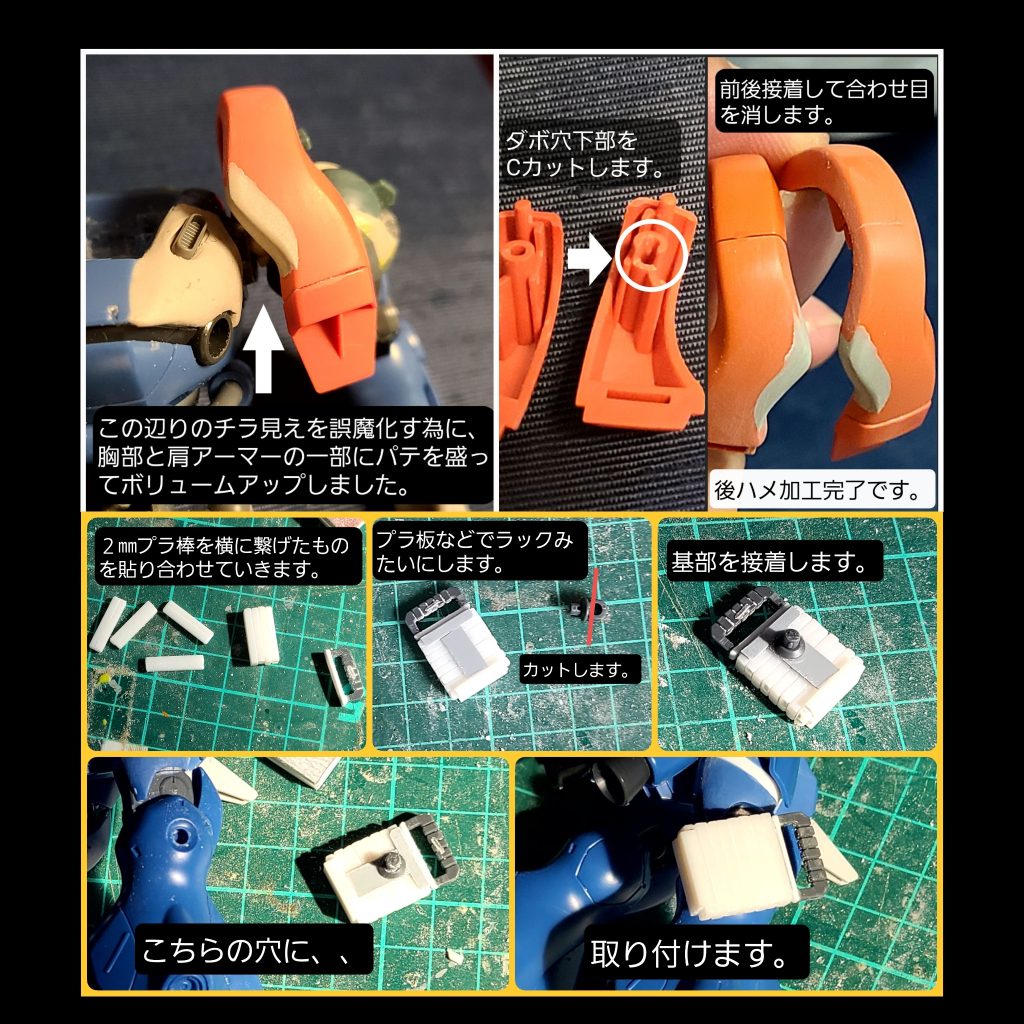 この辺りのチラ見えを誤魔化す為に、胸部と肩アーマーの一部にパテを盛ってボリュームアップしました。

ダボ穴下部をCカットします。

前後接着して合わせ目を消します。

後ハメ加工完了です。

２㎜プラ棒を横に繋げたものを貼り合わせていきます。

プラ板などでラックみたいにします。

カットします。

基部を接着します。

こちらの穴に、、

取り付けます。