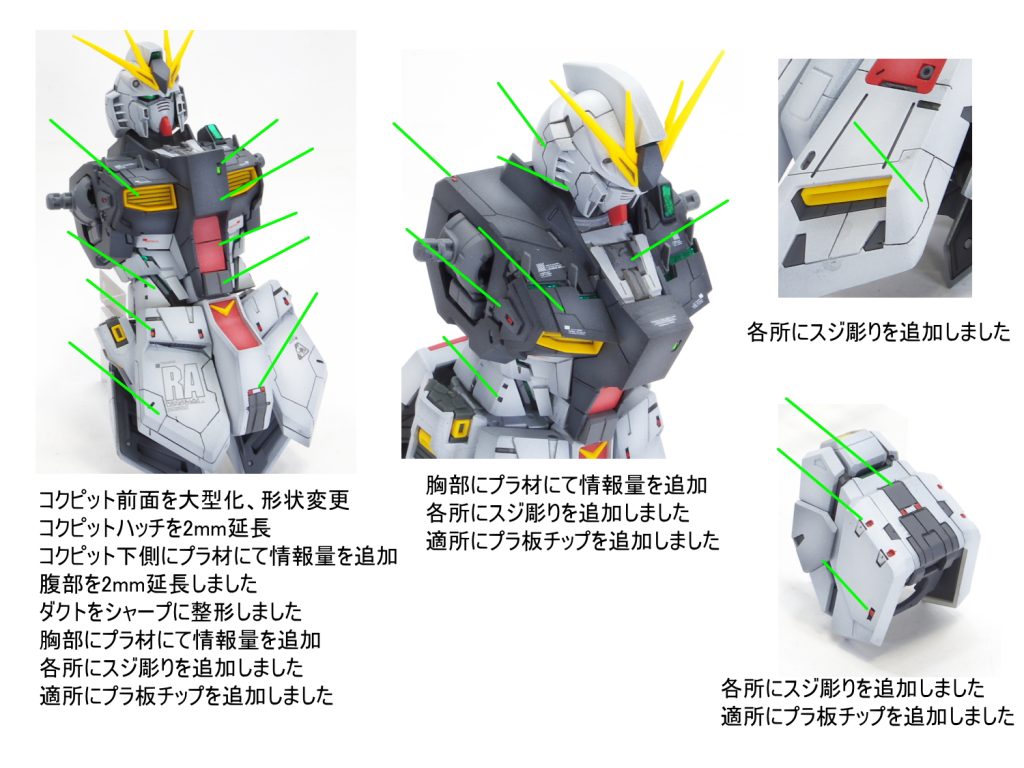 RA

コクピット前面を大型化、形状変更
コクピットハッチを2mm延長
コクピット下側にプラ材にて情報量を追加
腹部を2mm延長しました
ダクトをシャープに整形しました
胸部にプラ材にて情報量を追加
各所にスジ彫りを追加しました
適所にプラ板チップを追加しました

胸部にプラ材にて情報量を追加
各所にスジ彫りを追加しました
適所にプラ板チップを追加しました

各所にスジ彫りを追加しました

各所にスジ彫りを追加しました
適所にプラ板チップを追加しました