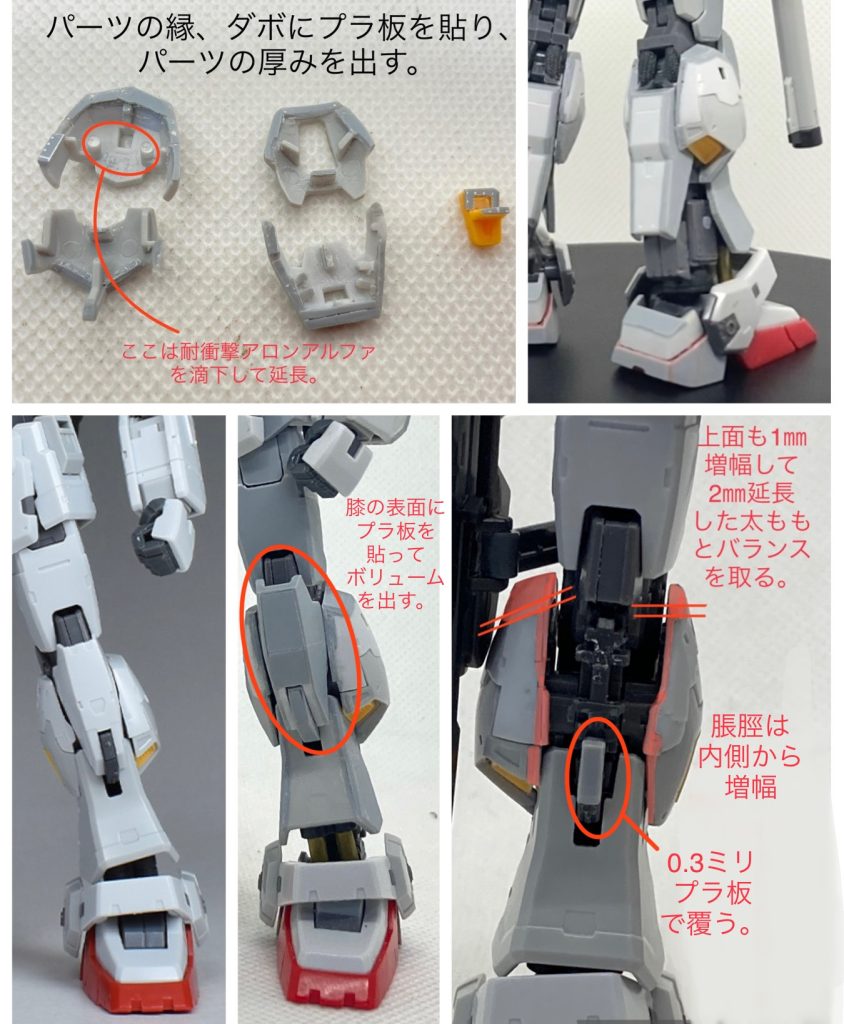 パーツの縁、ダボにプラ板を貼り、パーツの厚みを出す。

ここは耐衝撃アロンアルファを滴下して延長。

膝の表面にプラ板を貼ってボリュームを出す。

上面も1㎜増幅して2㎜延長した太ももとバランスを取る。

脹脛は内側から増幅

0.3ミリプラ板で覆う。