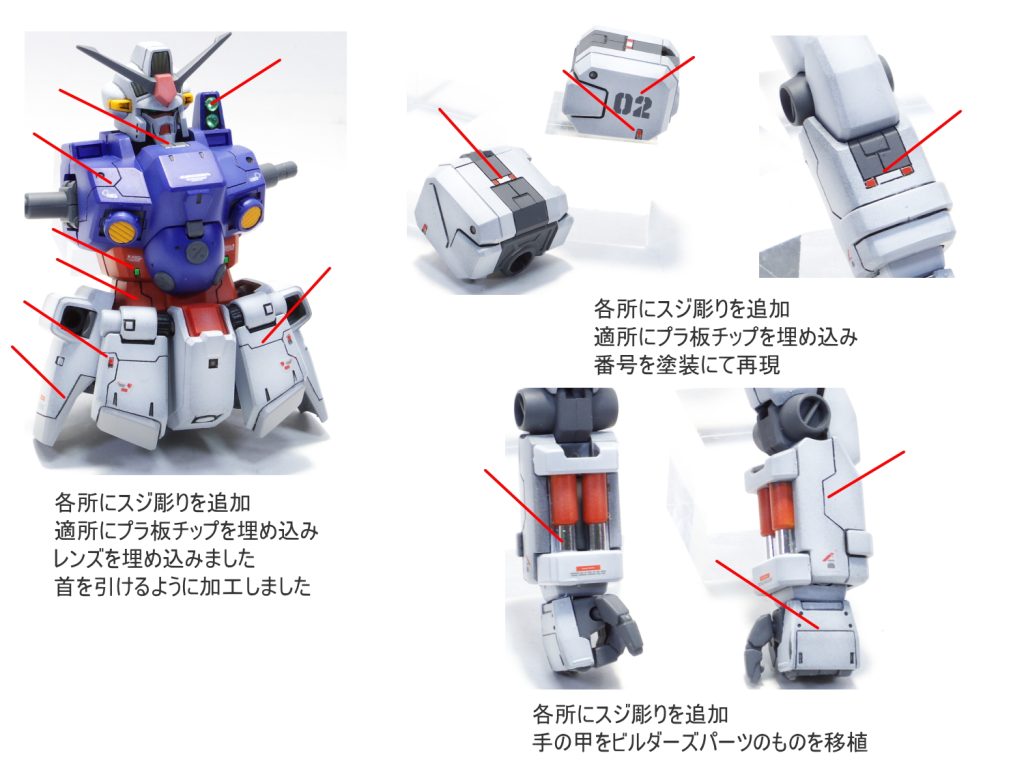 02

各所にスジ彫りを追加
適所にプラ板チップを埋め込み
番号を塗装にて再現

各所にスジ彫りを追加
適所にプラ板チップを埋め込み
レンズを埋め込みました
首を引けるように加工しました

各所にスジ彫りを追加
手の甲をビルダーズパーツのものを移植