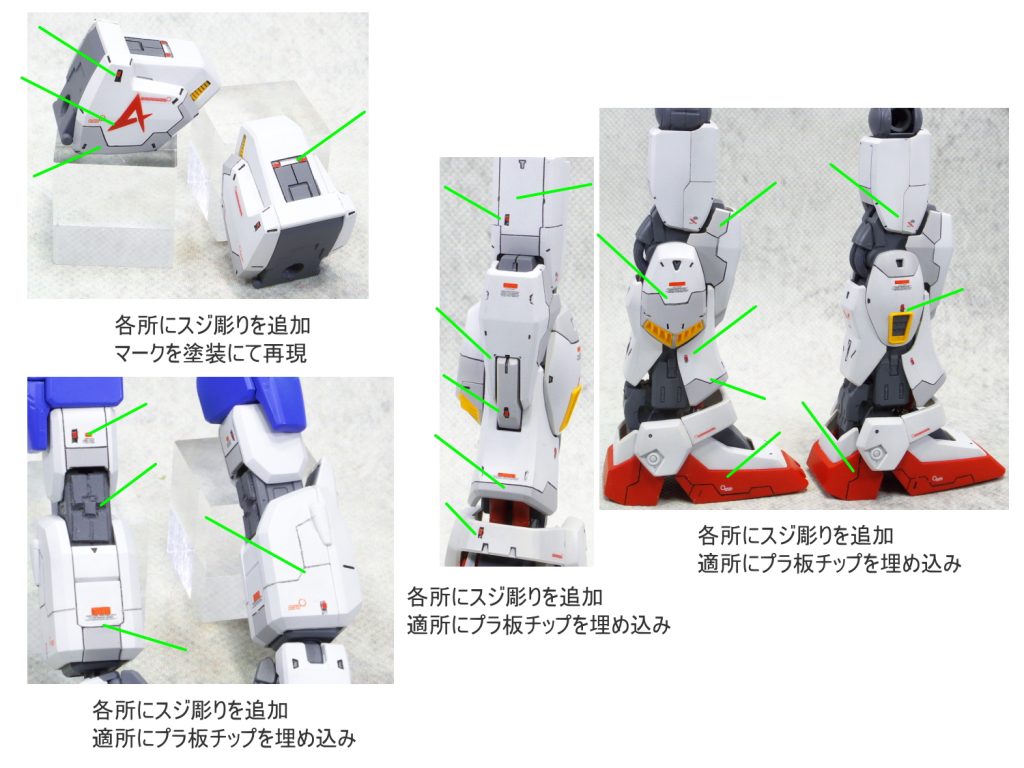 各所にスジ彫りを追加
マークを塗装にて再現

各所にスジ彫りを追加
適所にプラ板チップを埋め込み

各所にスジ彫りを追加
適所にプラ板チップを埋め込み

各所にスジ彫りを追加
適所にプラ板チップを埋め込み