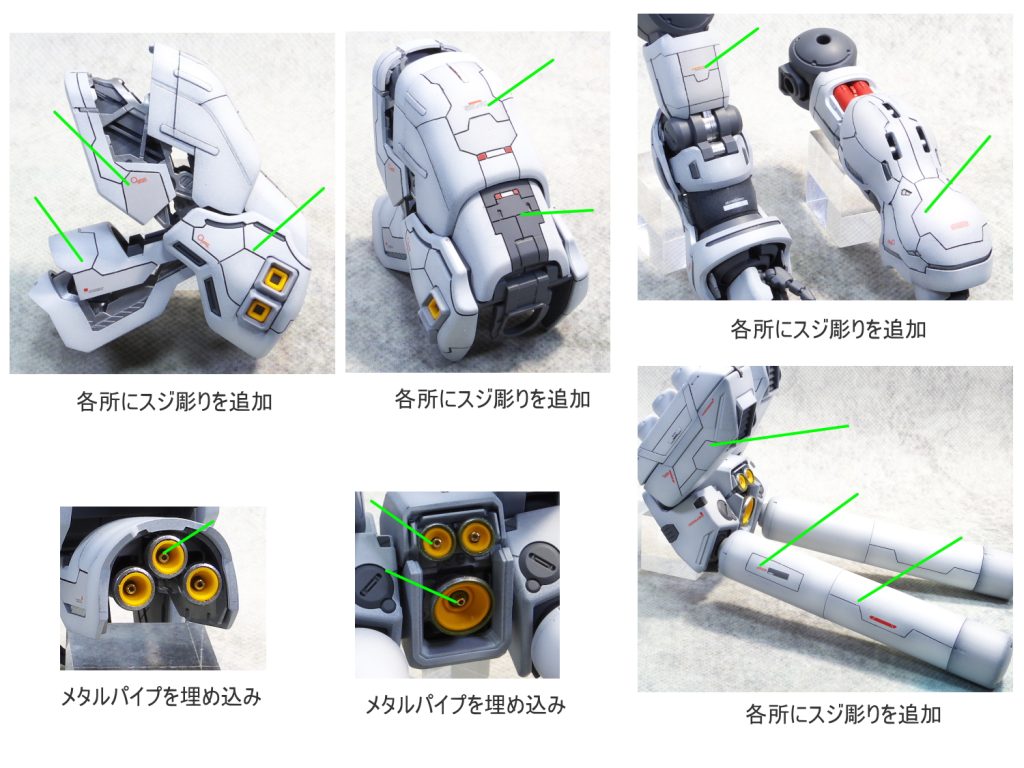 各所にスジ彫りを追加

各所にスジ彫りを追加

各所にスジ彫りを追加

メタルパイプを埋め込み

メタルパイプを埋め込み

各所にスジ彫りを追加