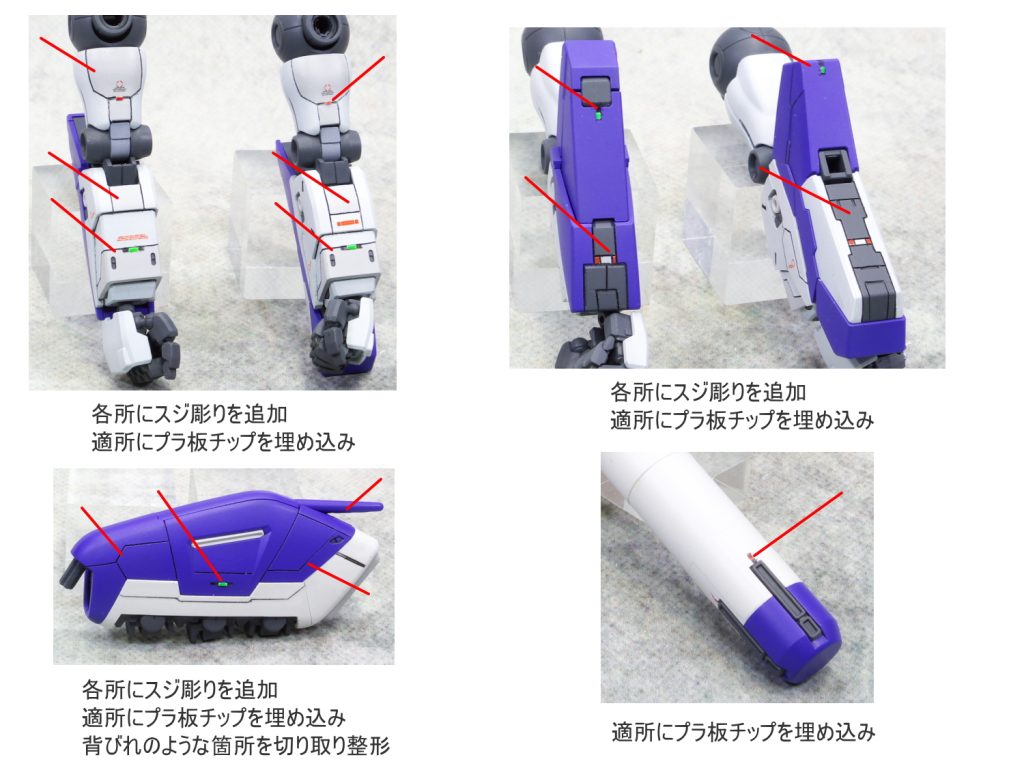 各所にスジ彫りを追加
適所にプラ板チップを埋め込み

各所にスジ彫りを追加
適所にプラ板チップを埋め込み

各所にスジ彫りを追加
適所にプラ板チップを埋め込み
背びれのような箇所を切り取り整形

適所にプラ板チップを埋め込み