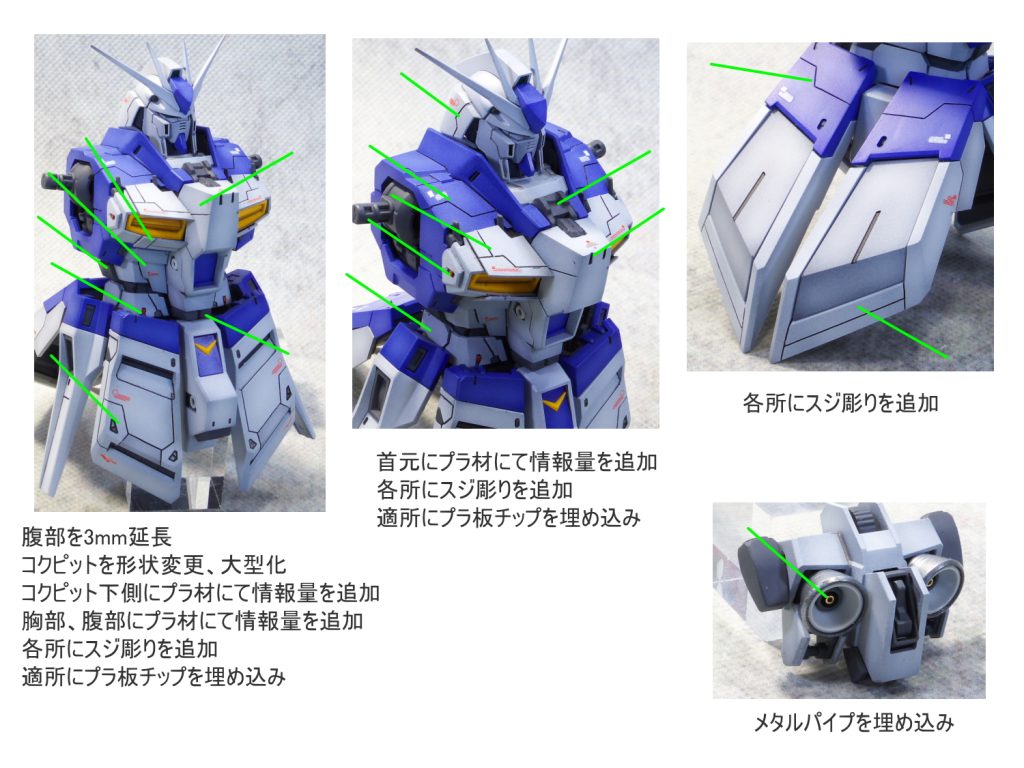 腹部を3mm延長
コクピットを形状変更、大型化
コクピット下側にプラ材にて情報量を追加
胸部、腹部にプラ材にて情報量を追加
各所にスジ彫りを追加
適所にプラ板チップを埋め込み

首元にプラ材にて情報量を追加
各所にスジ彫りを追加
適所にプラ板チップを埋め込み

各所にスジ彫りを追加

メタルパイプを埋め込み