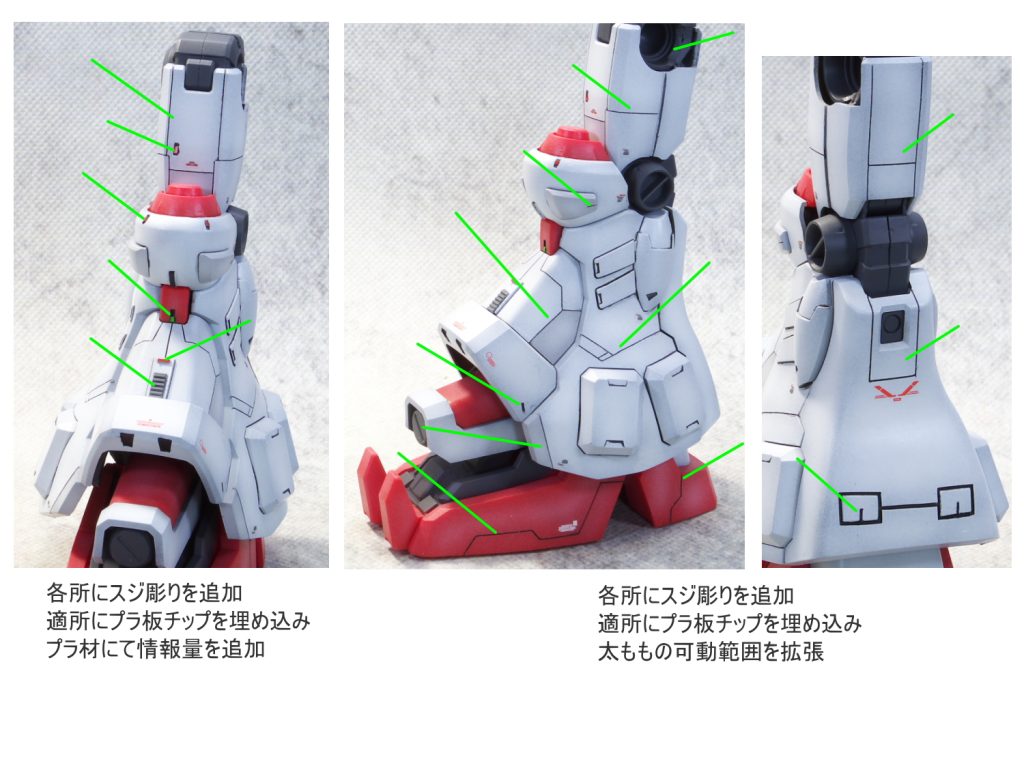 各所にスジ彫りを追加
適所にプラ板チップを埋め込み
プラ材にて情報量を追加

各所にスジ彫りを追加
適所にプラ板チップを埋め込み
太ももの可動範囲を拡張