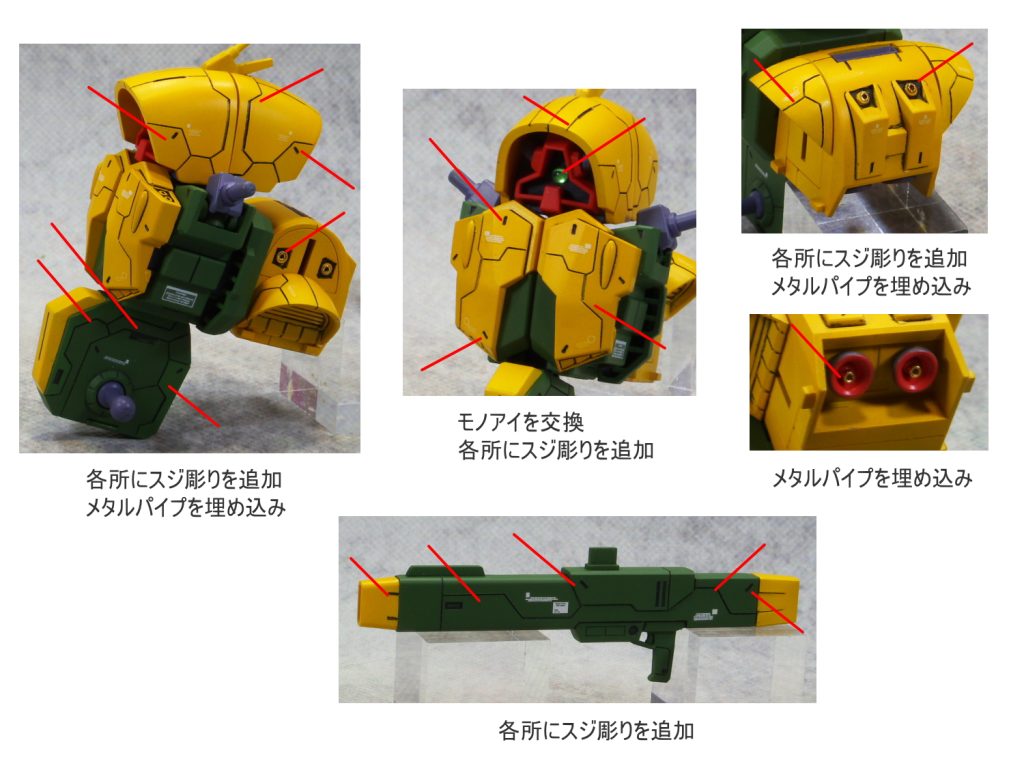 各所にスジ彫りを追加
メタルパイプを埋め込み

モノアイを交換
各所にスジ彫りを追加

各所にスジ彫りを追加
メタルパイプを埋め込み

メタルパイプを埋め込み

各所にスジ彫りを追加