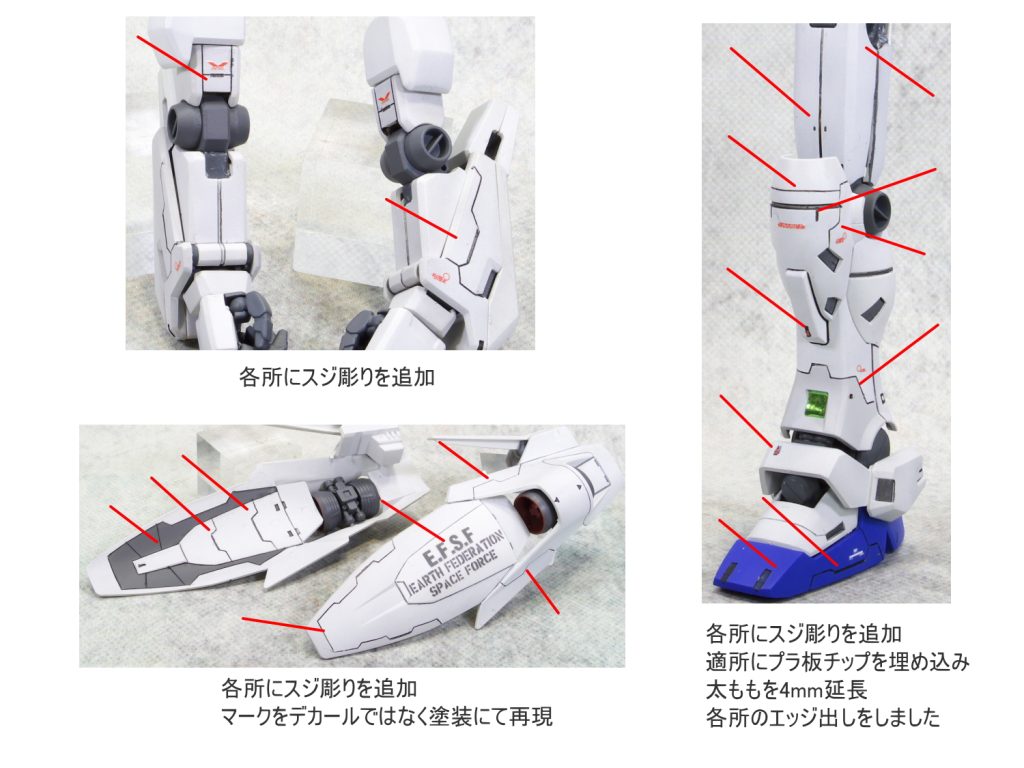 各所にスジ彫りを追加

E.F.S.F
EARTH FEDERATION
SPACE FORCE

各所にスジ彫りを追加
マークをデカールではなく塗装にて再現

各所にスジ彫りを追加
適所にプラ板チップを埋め込み
太ももを4mm延長
各所のエッジ出しをしました