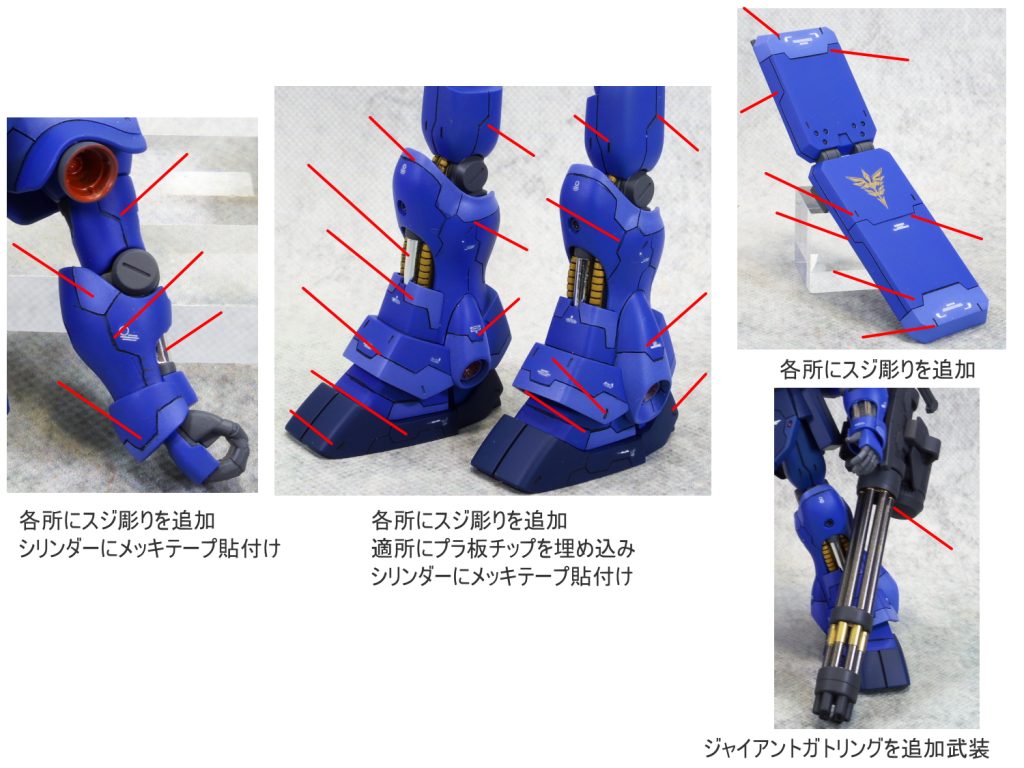 各所にスジ彫りを追加
シリンダーにメッキテープ貼付け

各所にスジ彫りを追加
適所にプラ板チップを埋め込み
シリンダーにメッキテープ貼付け

各所にスジ彫りを追加

ジャイアントガトリングを追加武装