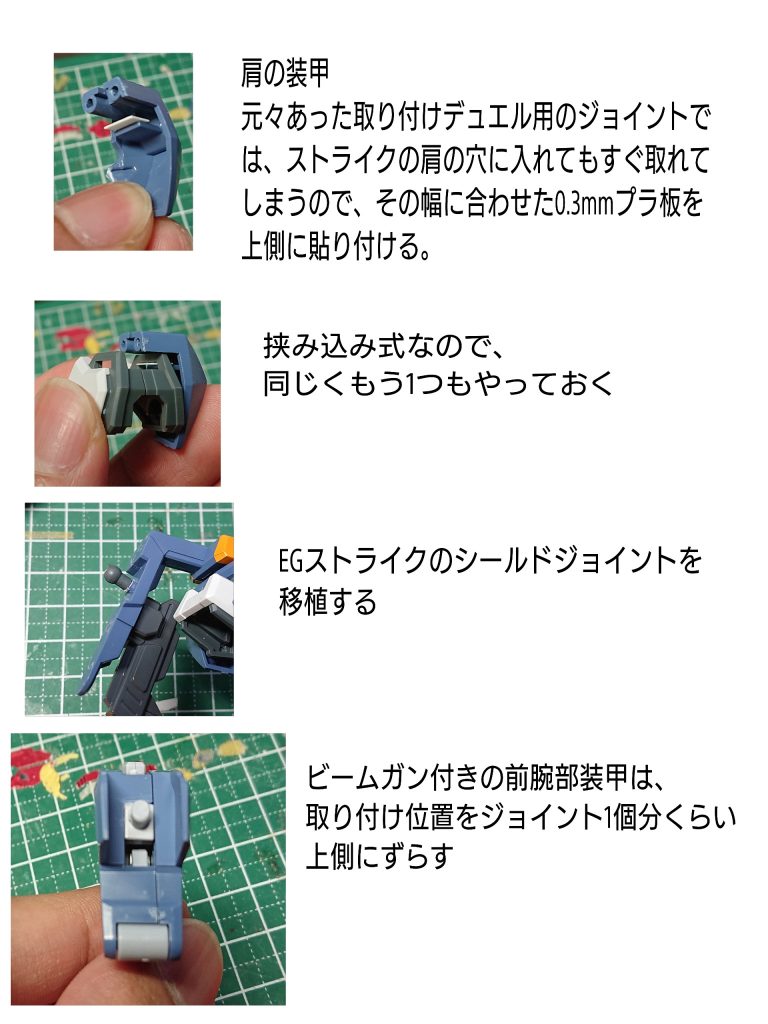 肩の装甲
元々あった取り付けデュエル用のジョイントでは、ストライクの肩の穴に入れてもすぐ取れてしまうので、その幅に合わせた0.3mmプラ板を上側に貼り付ける。

挟み込み式なので、
同じくもう1つもやっておく

EGストライクのシールドジョイントを移植する

ビームガン付きの前腕部装甲は、
取り付け位置をジョイント1個分くらい上側にずらす