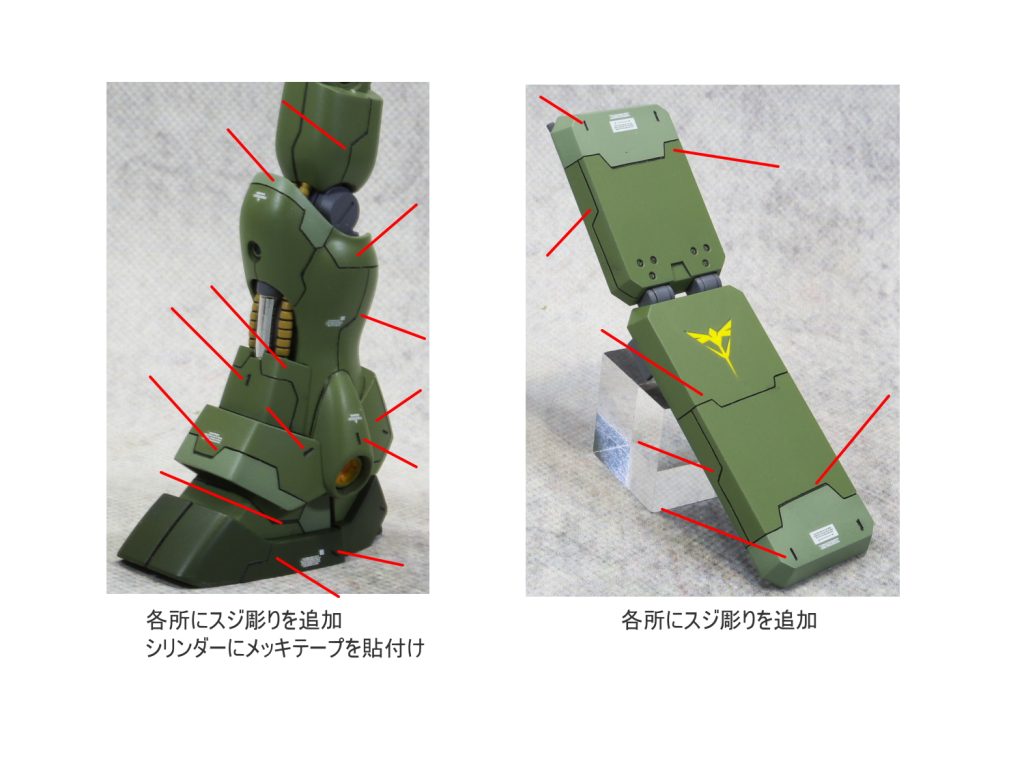 各所にスジ彫りを追加
シリンダーにメッキテープを貼付け

各所にスジ彫りを追加