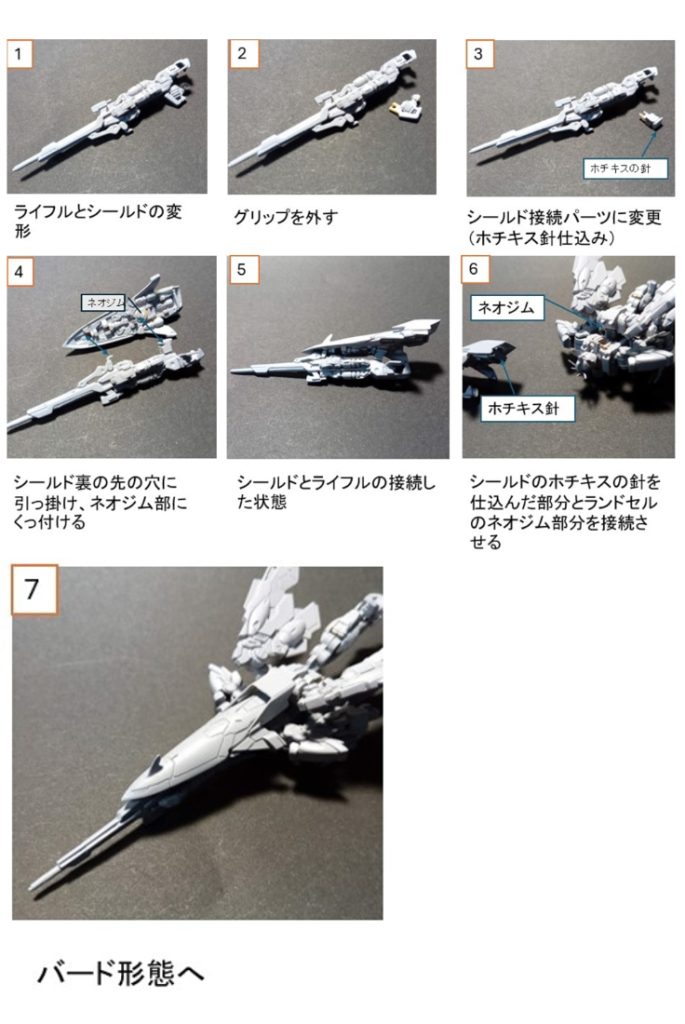 1

ライフルとシールドの変形

2

グリップを外す

3

ホチキスの針

シールド接続パーツに変更（ホチキス針仕込み）

4

ネオジム

シールド裏の先の穴に引っ掛け、ネオジム部にくっ付ける

5

シールドとライフルの接続した状態

6

ネオジム

ホチキス針

シールドのホチキスの針を仕込んだ部分とランドセルのネオジム部分を接続させる

7

バード形態へ