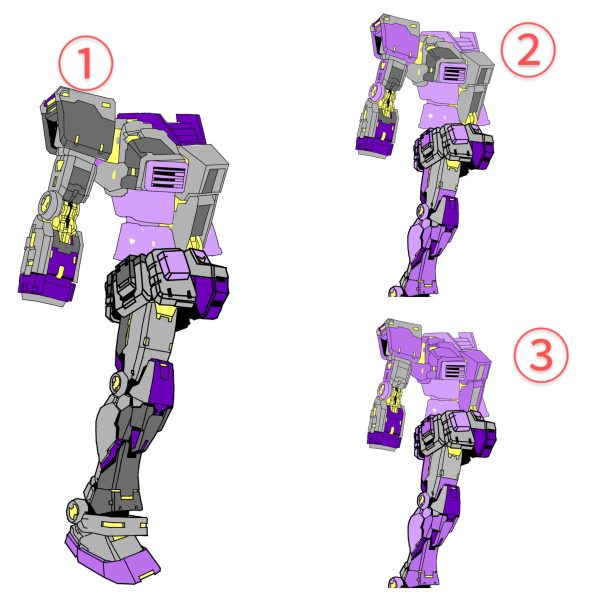 1

2

3