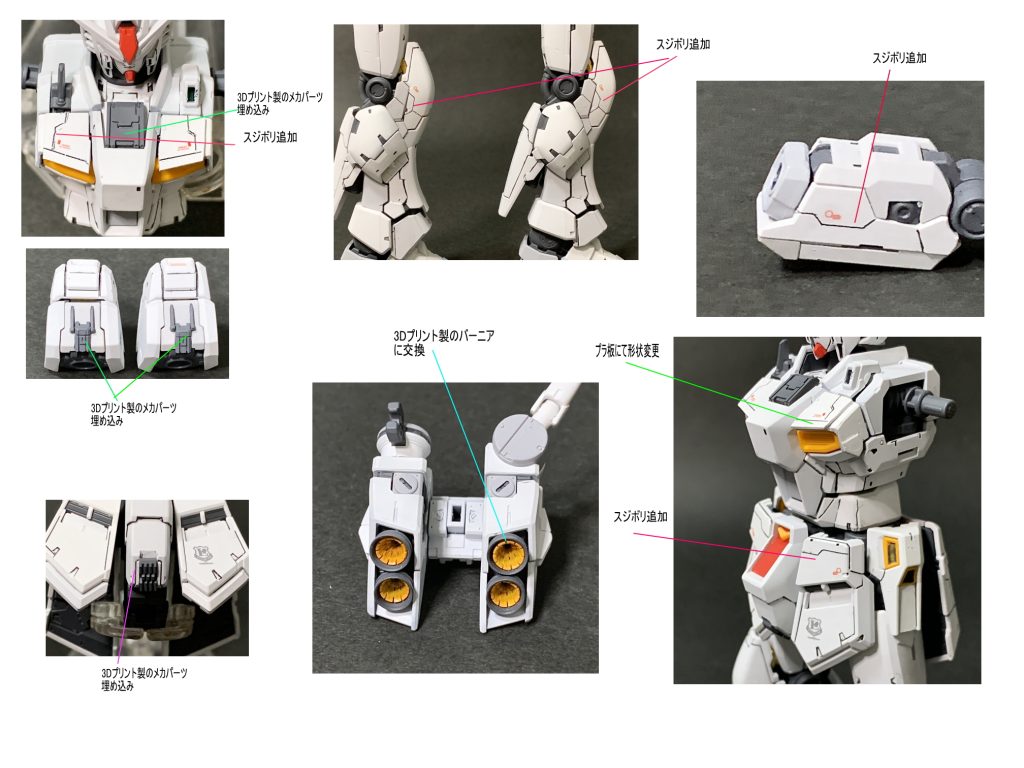 3Dプリント製のメカパーツ埋め込み

スジボリ追加

スジボリ追加

スジボリ追加

3Dプリント製のメカパーツ埋め込み

3Dプリント製のバーニアに交換

プラ板にて形状変更

スジボリ追加

3Dプリント製のメカパーツ埋め込み