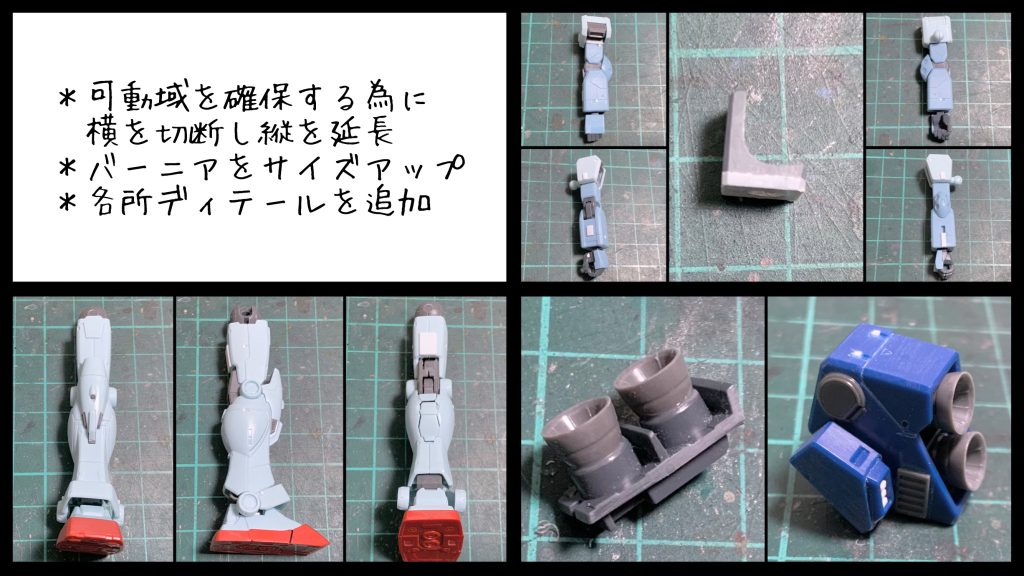 ＊可動域を確保する為に
横を切断し縦を延長
＊バーニアをサイズアップ
＊各所ディテールを追加