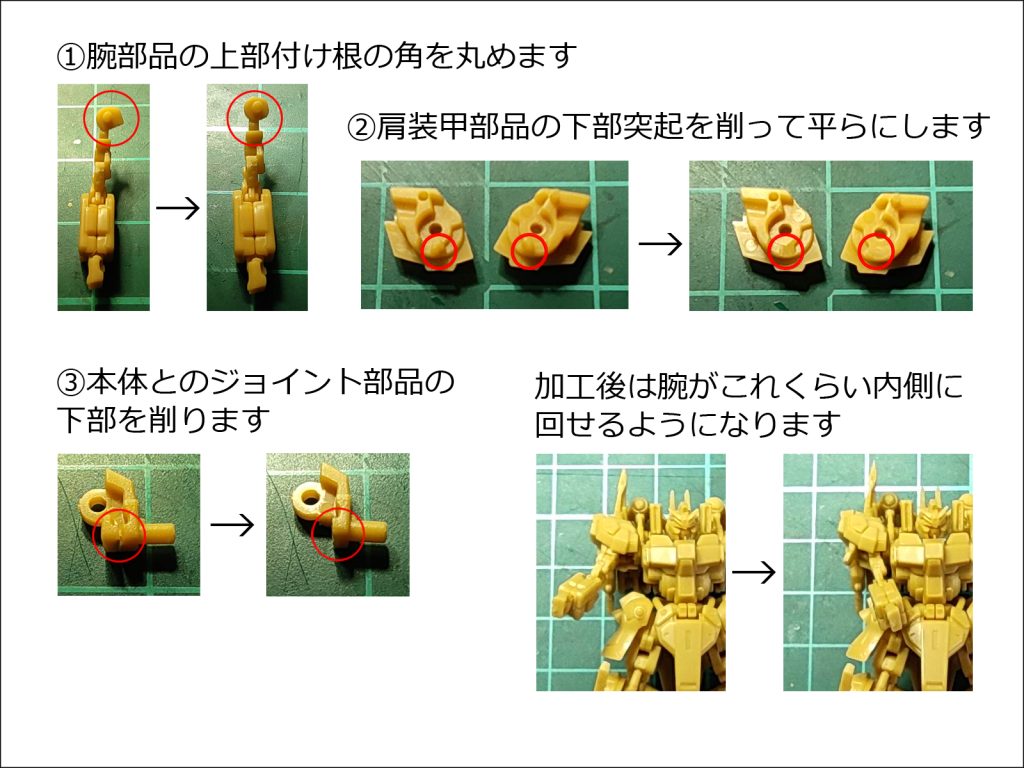 ①腕部品の上部付け根の角を丸めます

→

②肩装甲部品の下部突起を削って平らにします

→

③本体とのジョイント部品の下部を削ります

→

加工後は腕がこれくらい内側に回せるようになります

→