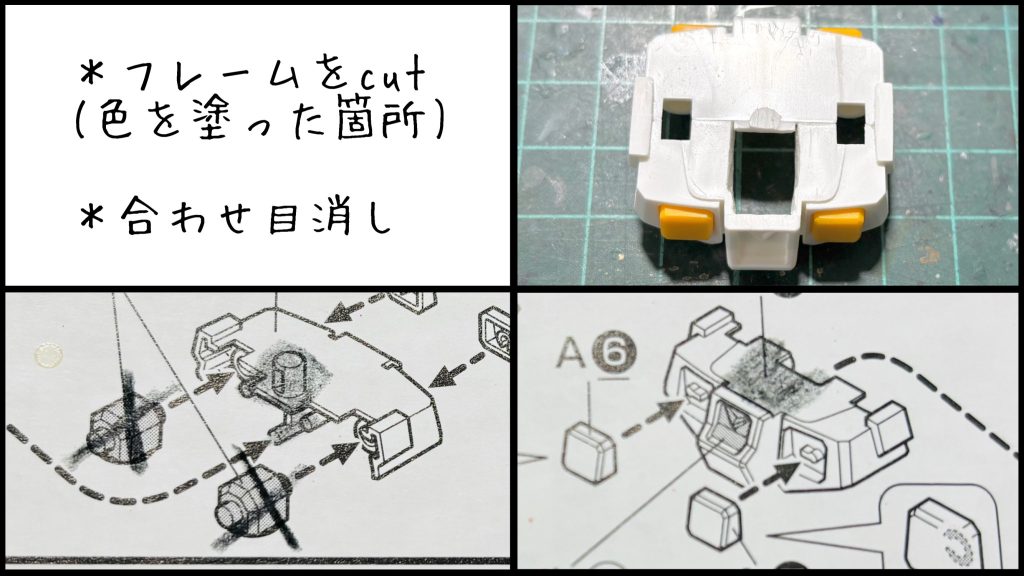 *フレームをcut
(色を塗った箇所)

*合わせ目消し

A⑥