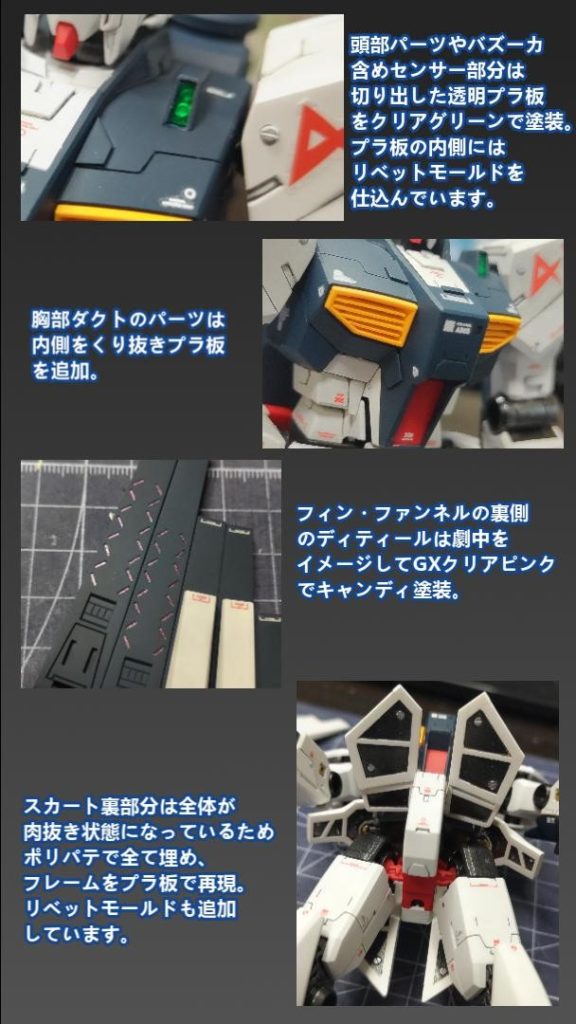 頭部パーツやバズーカ含めセンサー部分は切り出した透明プラ板をクリアグリーンで塗装。プラ板の内側にはリベットモールドを仕込んでいます。

胸部ダクトのパーツは内側をくり抜きプラ板を追加。

フィン・ファンネルの裏側のディティールは劇中をイメージしてGXクリアピンクでキャンディ塗装。

スカート裏部分は全体が肉抜き状態になっているためポリパテで全て埋め、フレームをプラ板で再現。リベットモールドも追加しています。