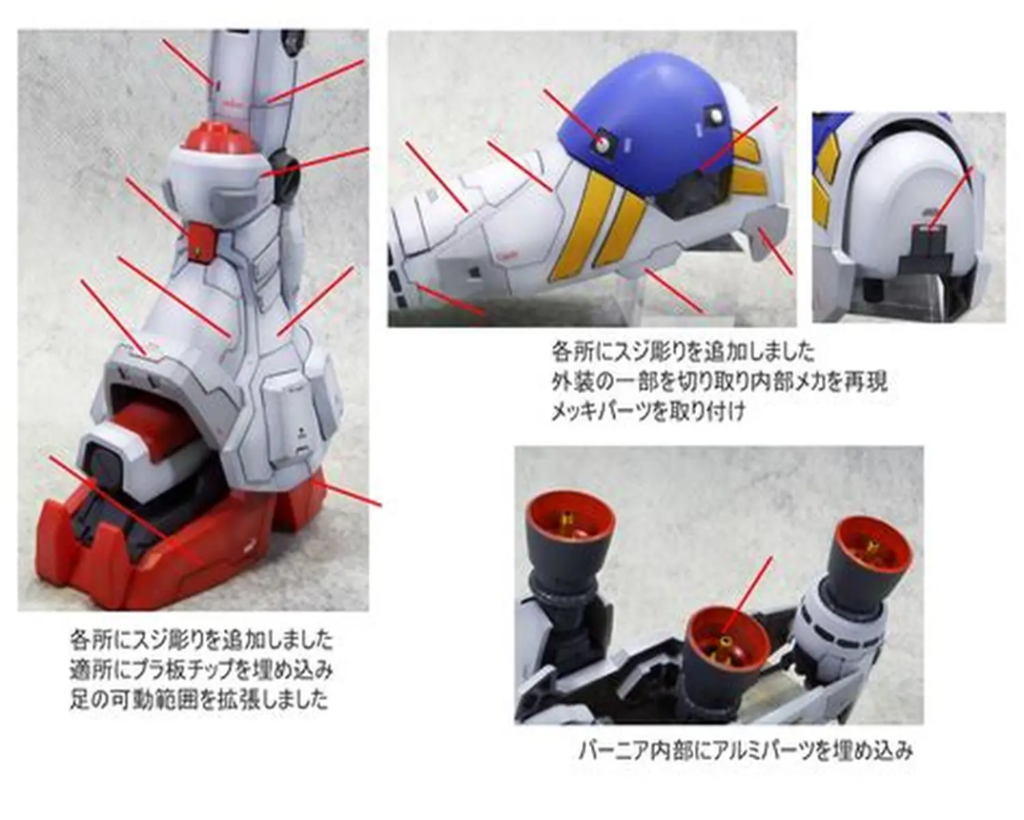 各所にスジ彫りを追加しました
外装の一部を切り取り内部メカを再現
メッキパーツを取り付け

各所にスジ彫りを追加しました
適所にプラ板チップを埋め込み
足の可動範囲を拡張しました

バーニア内部にアルミパーツを埋め込み