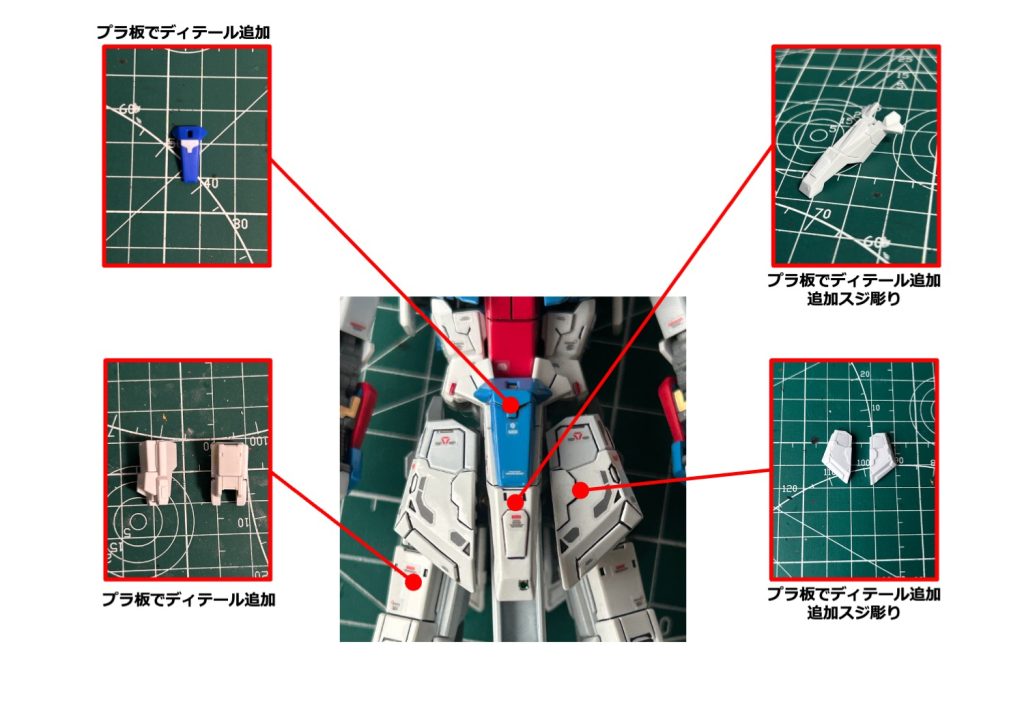 プラ板でディテール追加

プラ板でディテール追加
追加スジ彫り

プラ板でディテール追加

プラ板でディテール追加
追加スジ彫り