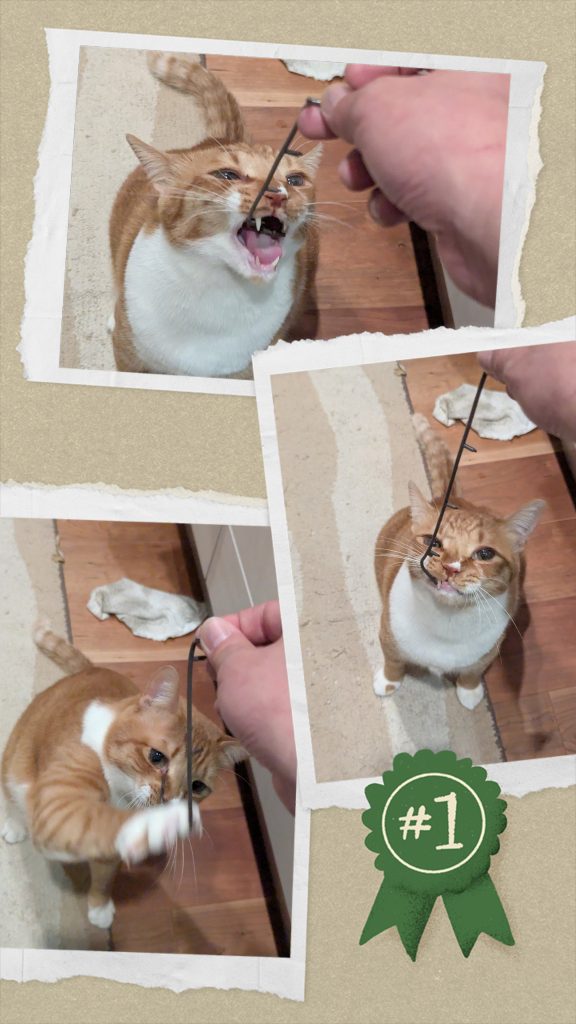 #1